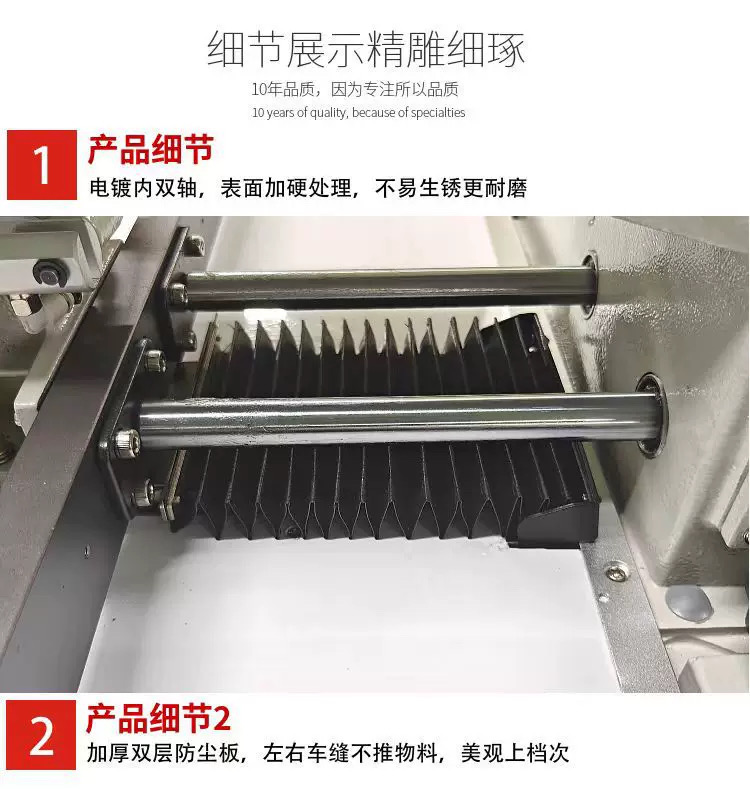 细节展示精雕细琢

10年品质，因为专注所以品质

10 years of quality, because of specialties

1 产品细节

电镀内双轴，表面加硬处理，不易生锈更耐磨

2 产品细节2

加厚双层防尘板，左右车缝不推物料，美观上档次